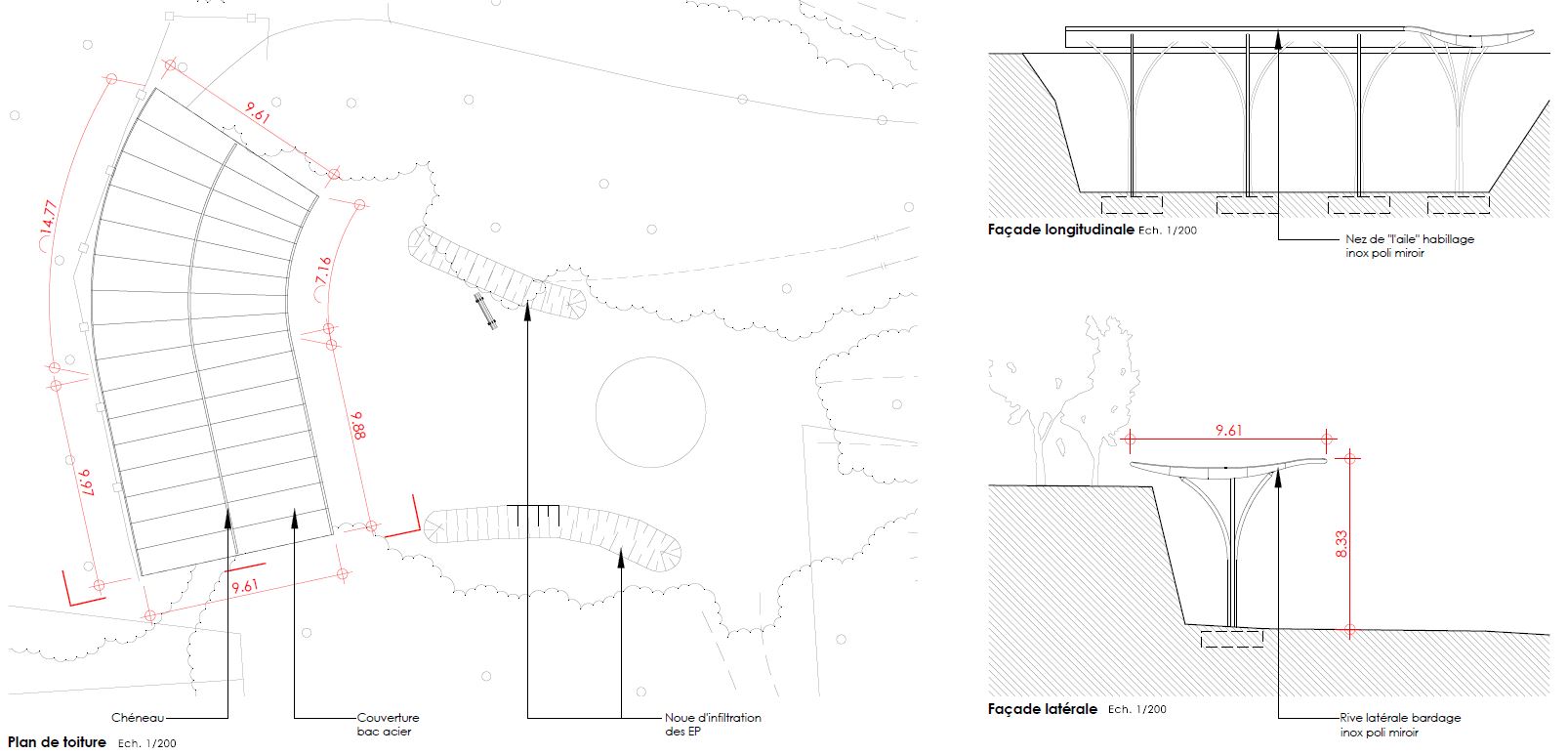 9.61

14.77

7.16

9.88

9.97

9.61

Chéneau

Couverture bac acier

Noue d'infiltration des EP

Plan de toiture Ech. 1/200

Façade longitudinale Ech. 1/200

Nez de "l'aile" habillage inox poli miroir

9.61

8.33

Façade latérale Ech. 1/200

Rive latérale bardage inox poli miroir